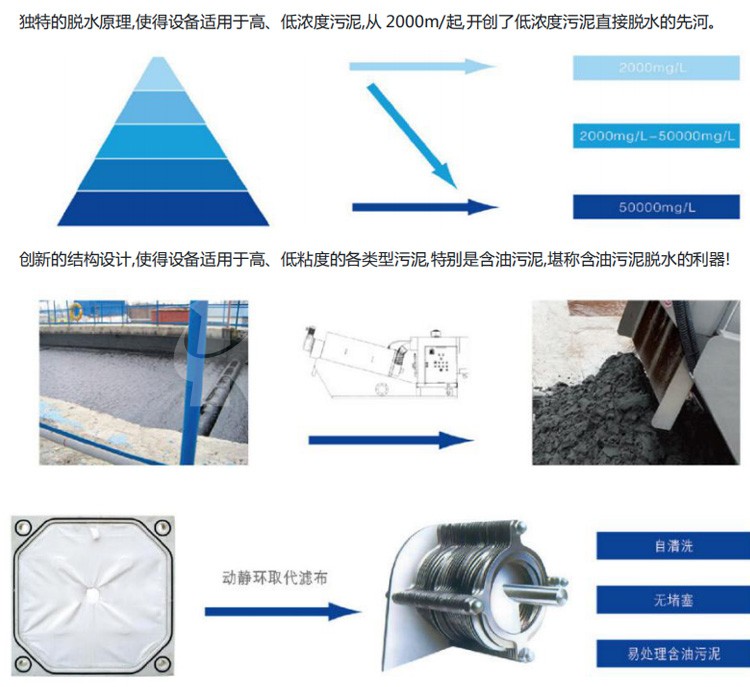 独特的脱水原理,使得设备适用于高、低浓度污泥,从 2000m/起,开创了低浓度污泥直接脱水的先河。

2000mg/L

2000mg/L-50000mg/L

50000mg/L

创新的结构设计,使得设备适用于高、低粘度的各类型污泥,特别是含油污泥,堪称含油污泥脱水的利器!

动静环取代滤布

自清洗

无堵塞

易处理含油污泥